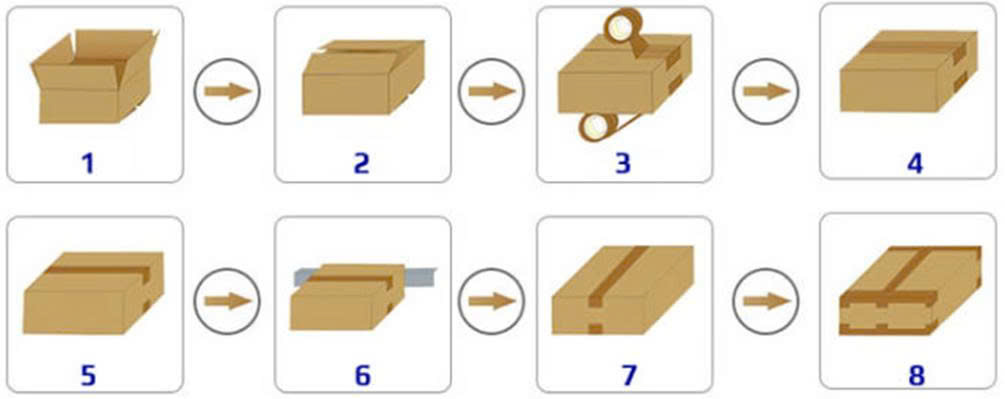 1

2

3

4

5

6

7

8